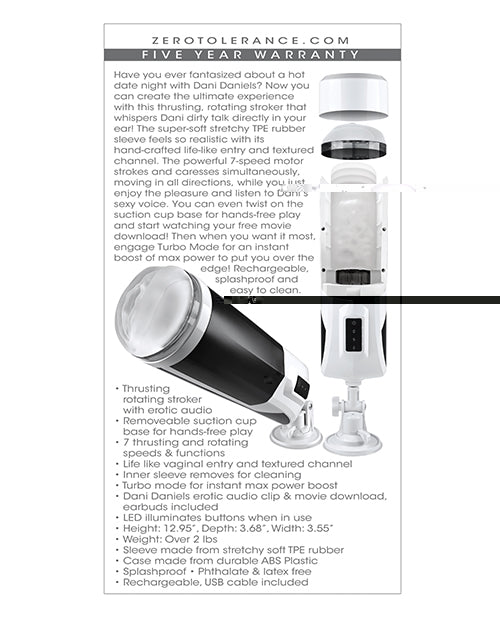 ZEROTOLERANCE.COM
FIVE YEAR WARRANTY

Have you ever fantasized about a hot date night with Dani Daniels? Now you can create the ultimate experience with this thrusting, rotating stroker that whispers Dani dirty talk directly in your ear! The super-soft stretchy TPE rubber sleeve feels so realistic with its hand-crafted life-like entry and textured channel. The powerful 7-speed motor strokes and caresses simultaneously, moving in all directions, while you just enjoy the pleasure and listen to Dani's sexy voice. You can even twist on the suction cup base for hands-free play and start watching your free movie download! Then when you want it most, engage Turbo Mode for an instant boost of max power to put you over the edge! Rechargeable, splashproof and easy to clean.

• Thrusting rotating stroker with erotic audio
• Removeable suction cup base for hands-free play
• 7 thrusting and rotating speeds & functions
• Life like vaginal entry and textured channel
• Inner sleeve removes for cleaning
• Turbo mode for instant max power boost
• Dani Daniels erotic audio clip & movie download, earbuds included
• LED illuminates buttons when in use
• Height: 12.95", Depth: 3.68", Width: 3.55"
• Weight: Over 2 lbs
• Sleeve made from stretchy soft TPE rubber
• Case made from durable ABS Plastic
• Splashproof • Phthalate & latex free
• Rechargeable, USB cable included